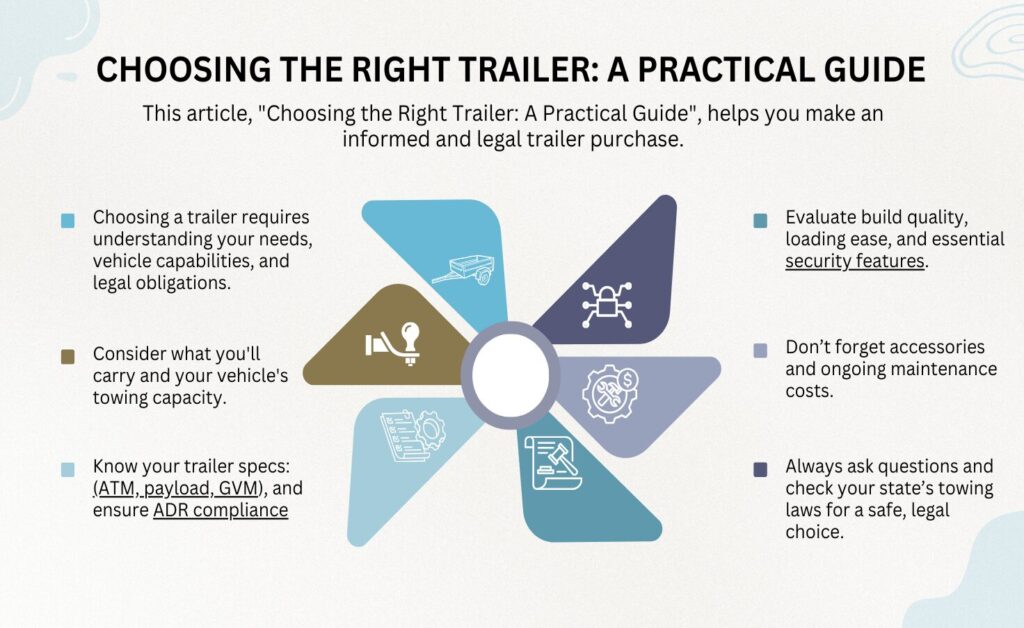 CHOOSING THE RIGHT TRAILER: A PRACTICAL GUIDE

This article, "Choosing the Right Trailer: A Practical Guide", helps you make an informed and legal trailer purchase.

Choosing a trailer requires understanding your needs, vehicle capabilities, and legal obligations.

Consider what you'll carry and your vehicle's towing capacity.

Know your trailer specs: (ATM, payload, GVM), and ensure ADR compliance

Evaluate build quality, loading ease, and essential security features.

Don't forget accessories and ongoing maintenance costs.

Always ask questions and check your state's towing laws for a safe, legal choice.